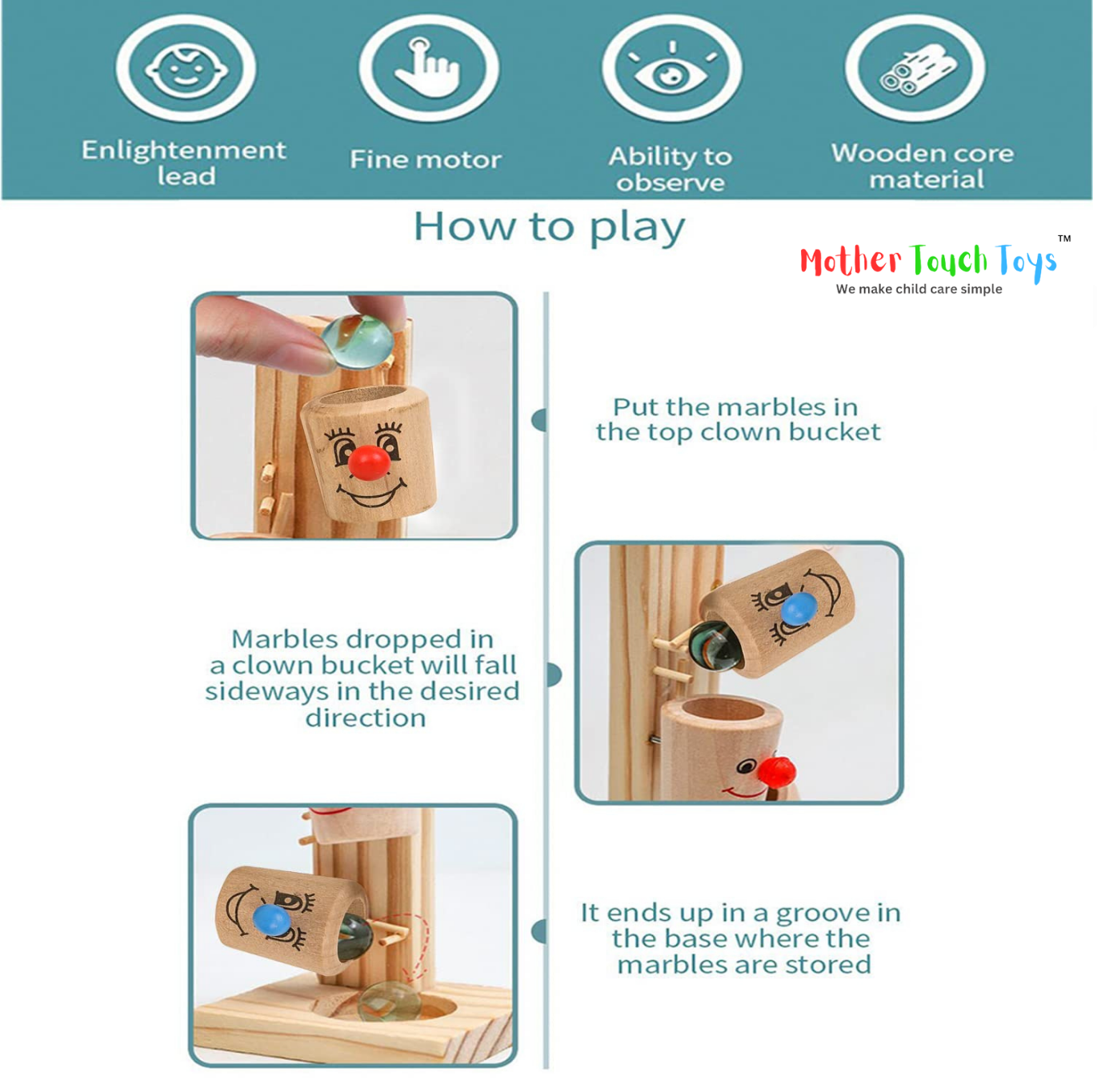 Enlightenment lead

Fine motor

Ability to observe

Wooden core material

How to play

Mother Touch Toys™
We make child care simple

Put the marbles in the top clown bucket

Marbles dropped in a clown bucket will fall sideways in the desired direction

It ends up in a groove in the base where the marbles are stored